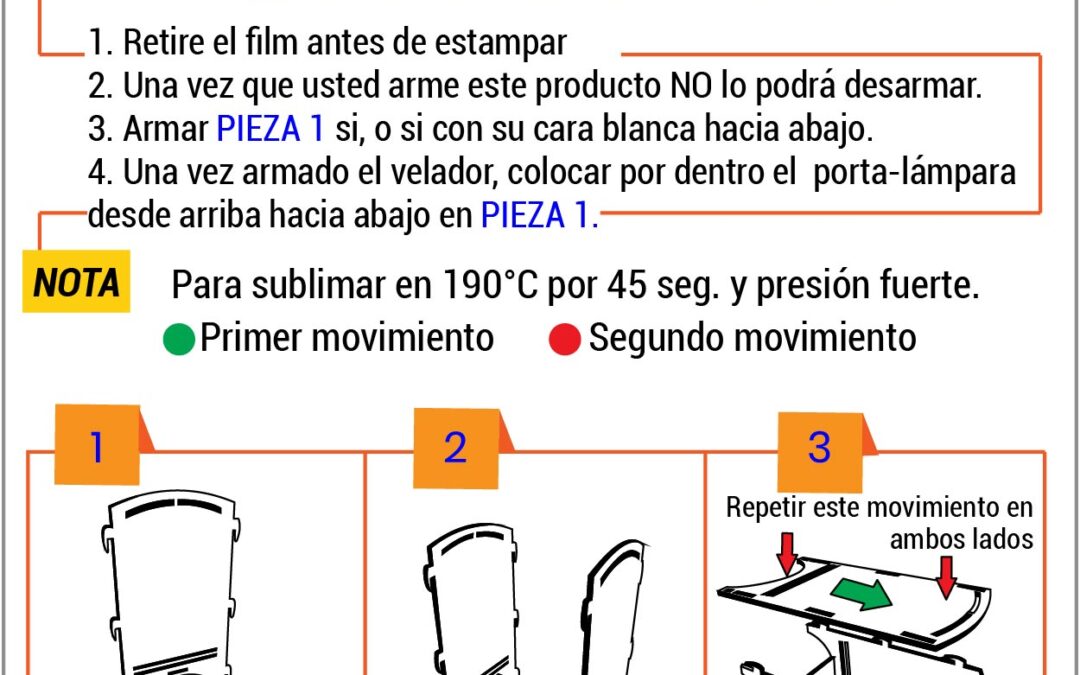 1. Retire el film antes de estampar
2. Una vez que usted arme este producto NO lo podrá desarmar.
3. Armar PIEZA 1 si, o si con su cara blanca hacia abajo.
4. Una vez armado el velador, colocar por dentro el porta-lámpara desde arriba hacia abajo en PIEZA 1.

NOTA Para sublimar en 190°C por 45 seg. y presión fuerte.
Primer movimiento Segundo movimiento

1

2

3

Repetir este movimiento en ambos lados