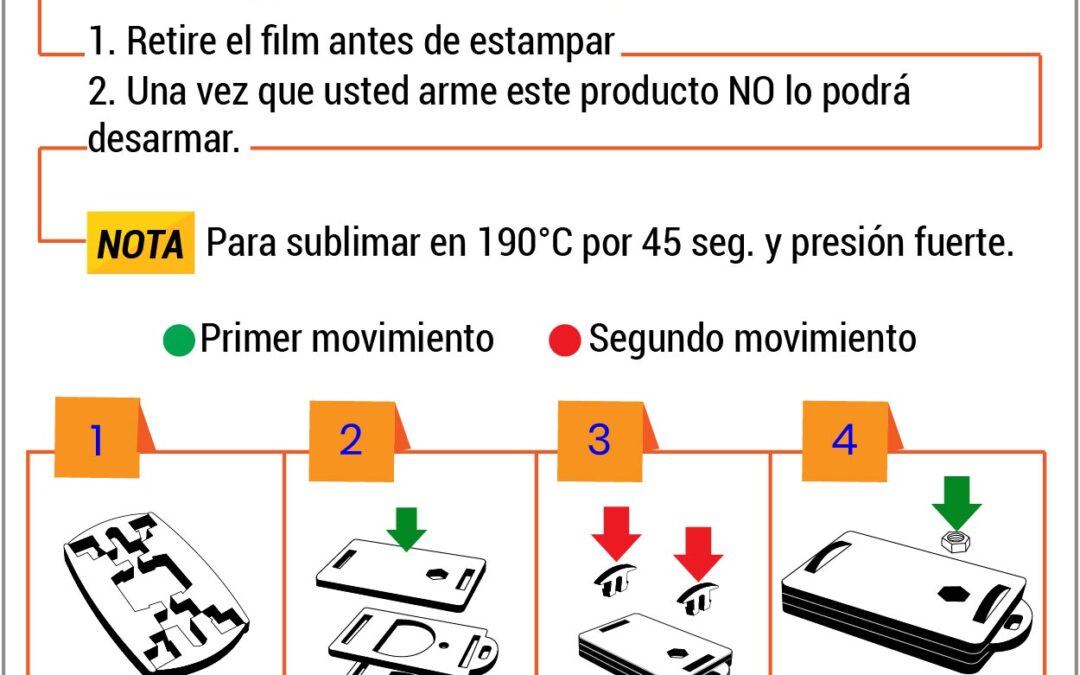 1. Retire el film antes de estampar

2. Una vez que usted arme este producto NO lo podrá desarmar.

NOTA Para sublimar en 190°C por 45 seg. y presión fuerte.

Primer movimiento Segundo movimiento

1

2

3

4