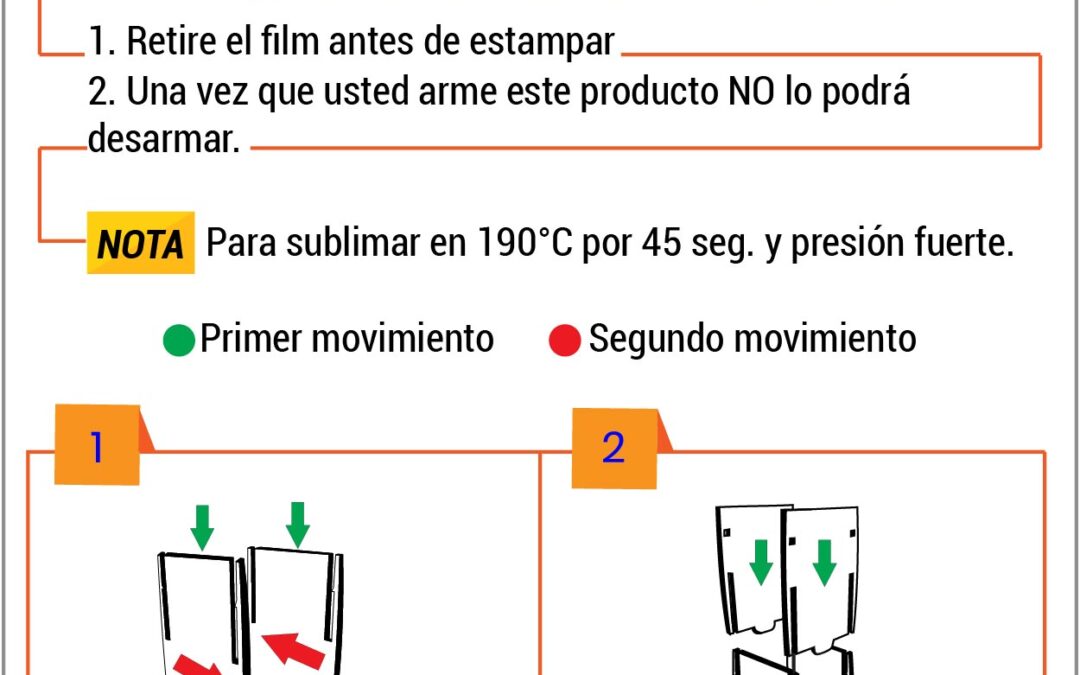 1. Retire el film antes de estampar

2. Una vez que usted arme este producto NO lo podrá desarmar.

NOTA Para sublimar en 190°C por 45 seg. y presión fuerte.

Primer movimiento Segundo movimiento

1

2