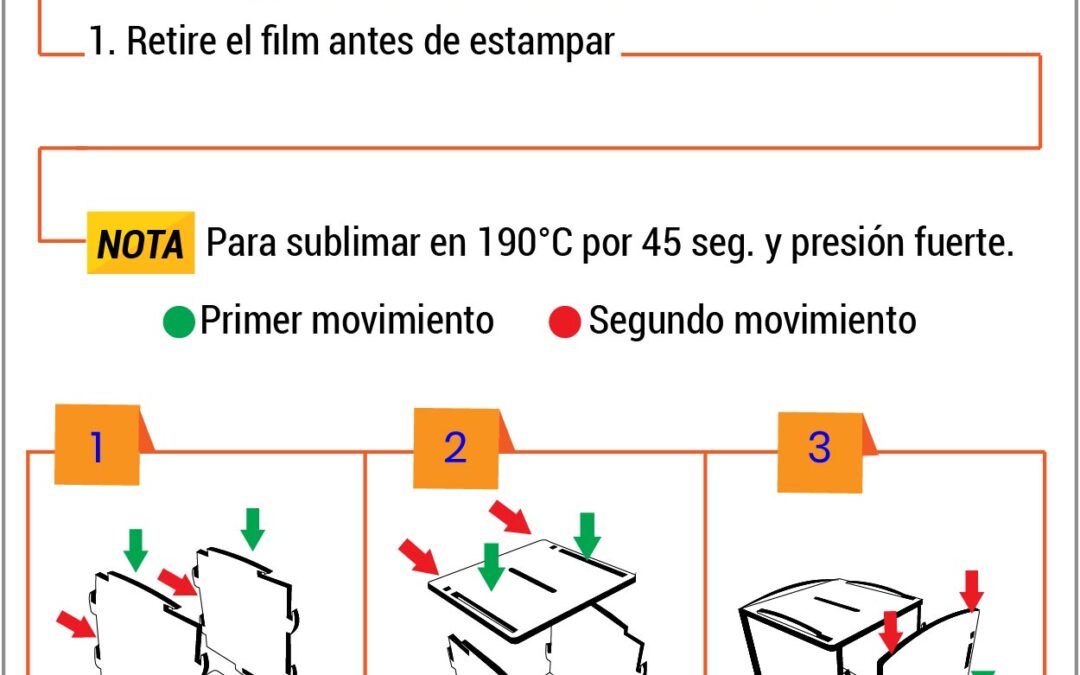 1. Retire el film antes de estampar

NOTA Para sublimar en 190°C por 45 seg. y presión fuerte.

Primer movimiento Segundo movimiento

1

2

3